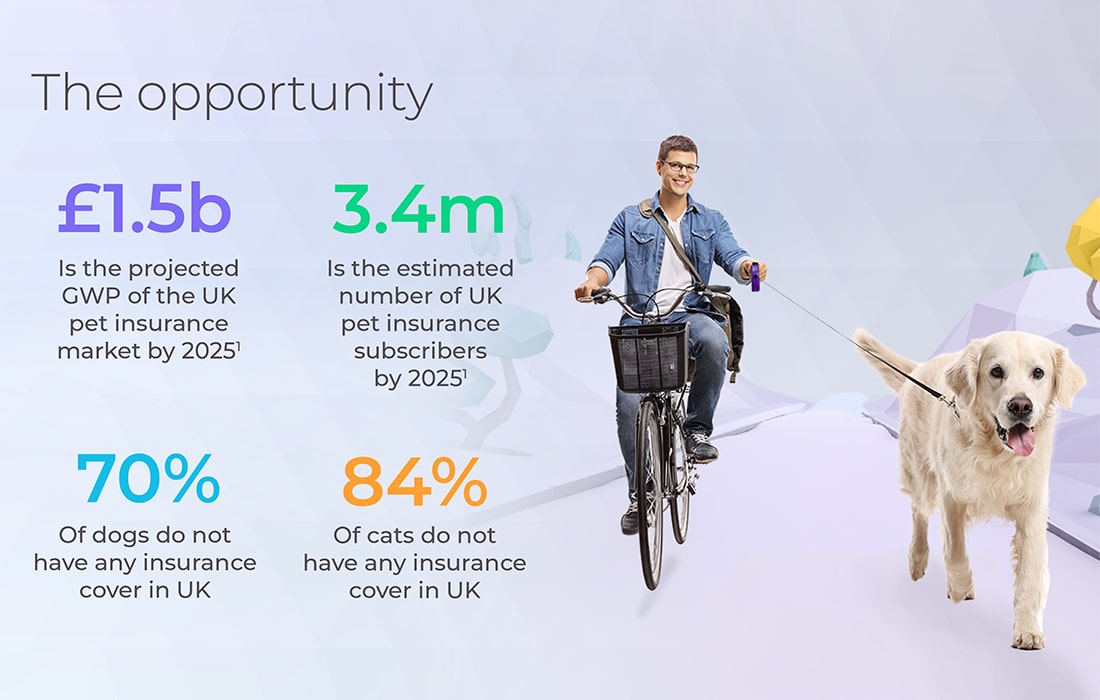 The opportunity

£1.5b

Is the projected GWP of the UK pet insurance market by 2025$^1$

3.4m

Is the estimated number of UK pet insurance subscribers by 2025$^1$

70%

Of dogs do not have any insurance cover in UK

84%

Of cats do not have any insurance cover in UK